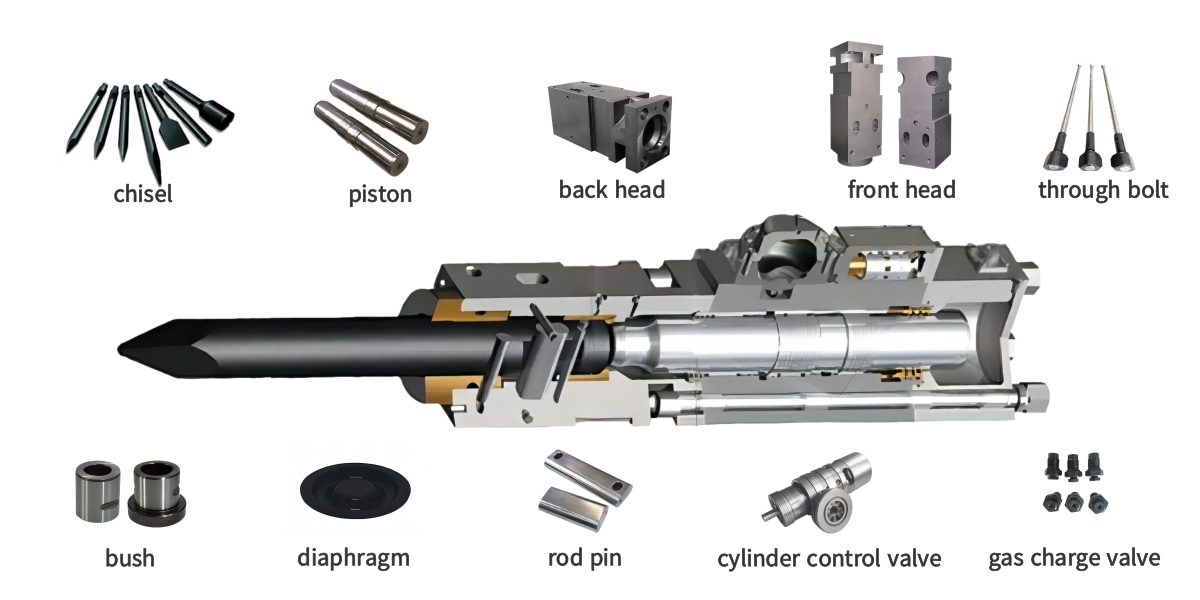 chisel
piston
back head
front head
through bolt
bush
diaphragm
rod pin
cylinder control valve
gas charge valve